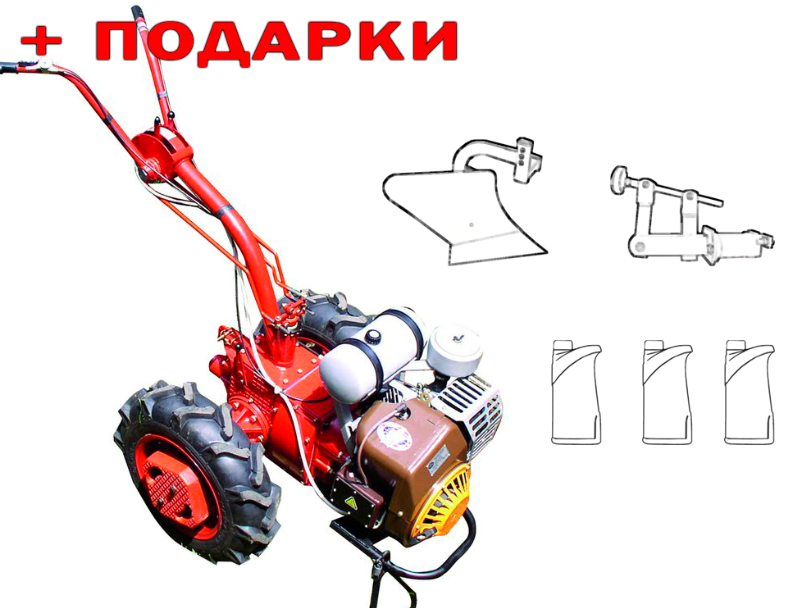 + ПОДАРКИ